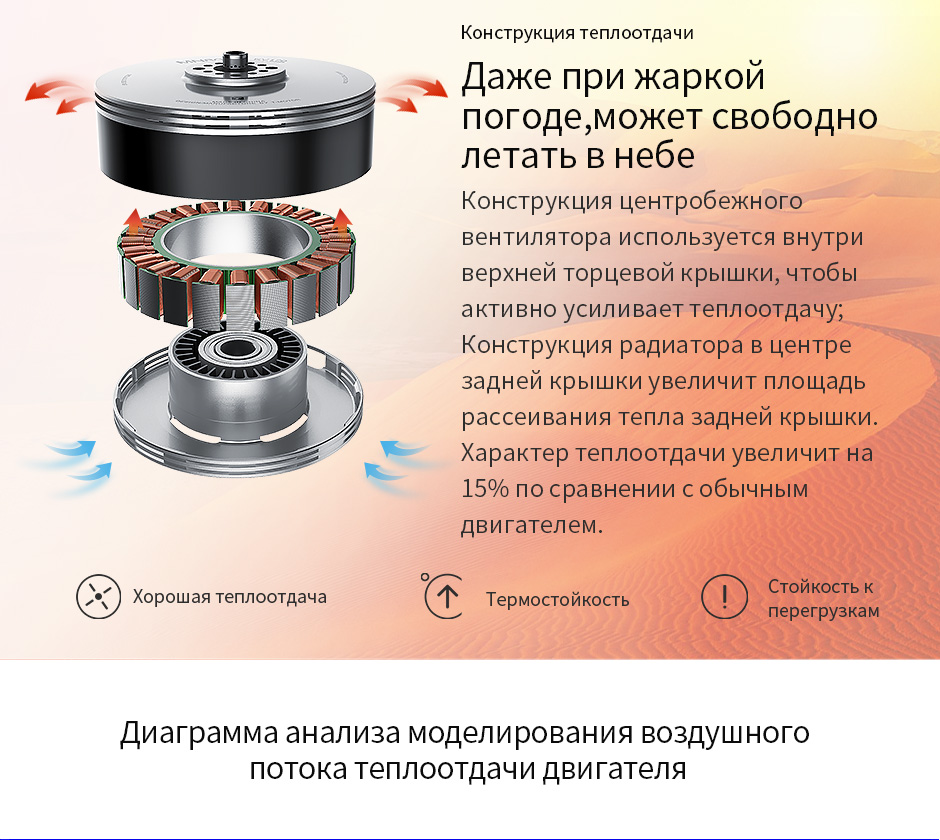 Конструкция теплоотдачи

Даже при жаркой погоде,может свободно летать в небе

Конструкция центробежного вентилятора используется внутри верхней торцевой крышки, чтобы активно усиливает теплоотдачу; Конструкция радиатора в центре задней крышки увеличит площадь рассеивания тепла задней крышки. Характер теплоотдачи увеличит на 15% по сравнении с обычным двигателем.

Хорошая теплоотдача

Термостойкость

Стойкость к перегрузкам

Диаграмма анализа моделирования воздушного потока теплоотдачи двигателя