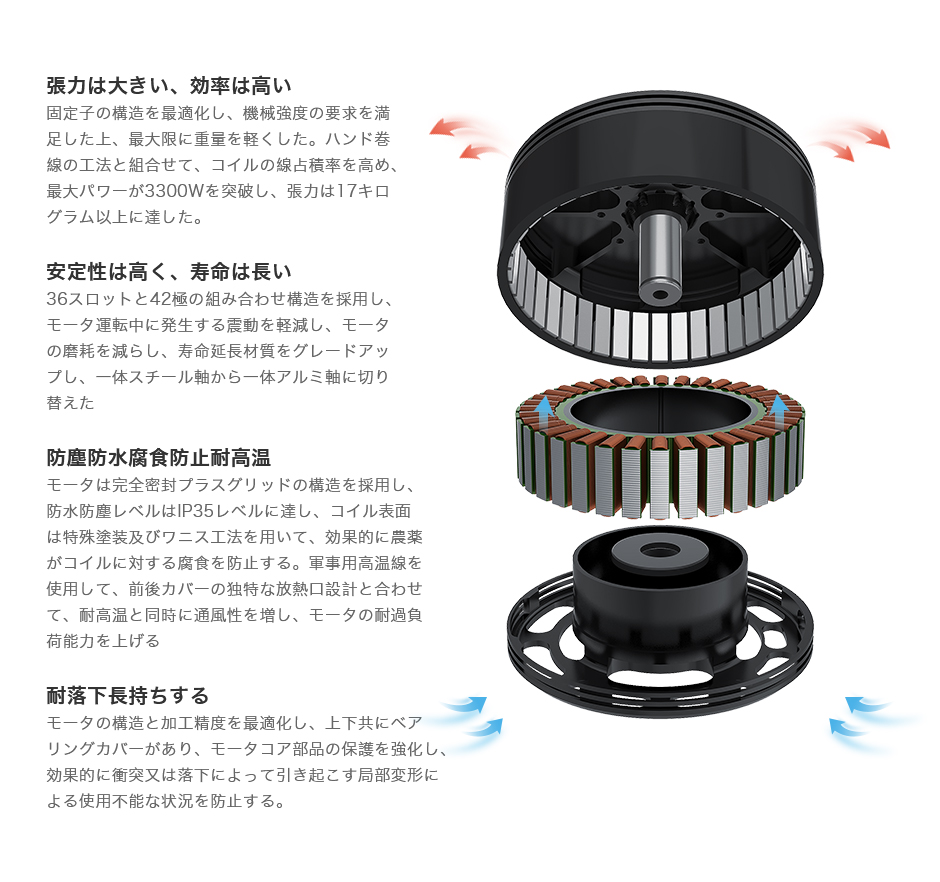 張力は大きい、効率は高い
固定子の構造を最適化し、機械強度の要求を満足した上、最大限に重量を軽くした。ハンド巻線の工法と組合せて、コイルの線占積率を高め、最大パワーが3300Wを突破し、張力は17キログラム以上に達した。

安定性は高く、寿命は長い
36スロットと42極の組み合わせ構造を採用し、モータ運転中に発生する震動を軽減し、モータの磨耗を減らし、寿命延長材質をグレードアップし、一体スチール軸から一体アルミ軸に切り替えた

防塵防水腐食防止耐高温
モータは完全密封プラスグリッドの構造を採用し、防水防塵レベルはIP35レベルに達し、コイル表面は特殊塗装及びワニス工法を用いて、効果的に農薬がコイルに対する腐食を防止する。軍事用高温線を使用して、前後カバーの独特な放熱口設計と合わせて、耐高温と同時に通風性を増し、モータの耐過負荷能力を上げる

耐落下長持ちする
モータの構造と加工精度を最適化し、上下共にベアリングカバーがあり、モータコア部品の保護を強化し、効果的に衝突又は落下によって引き起こす局部変形による使用不能な状況を防止する。