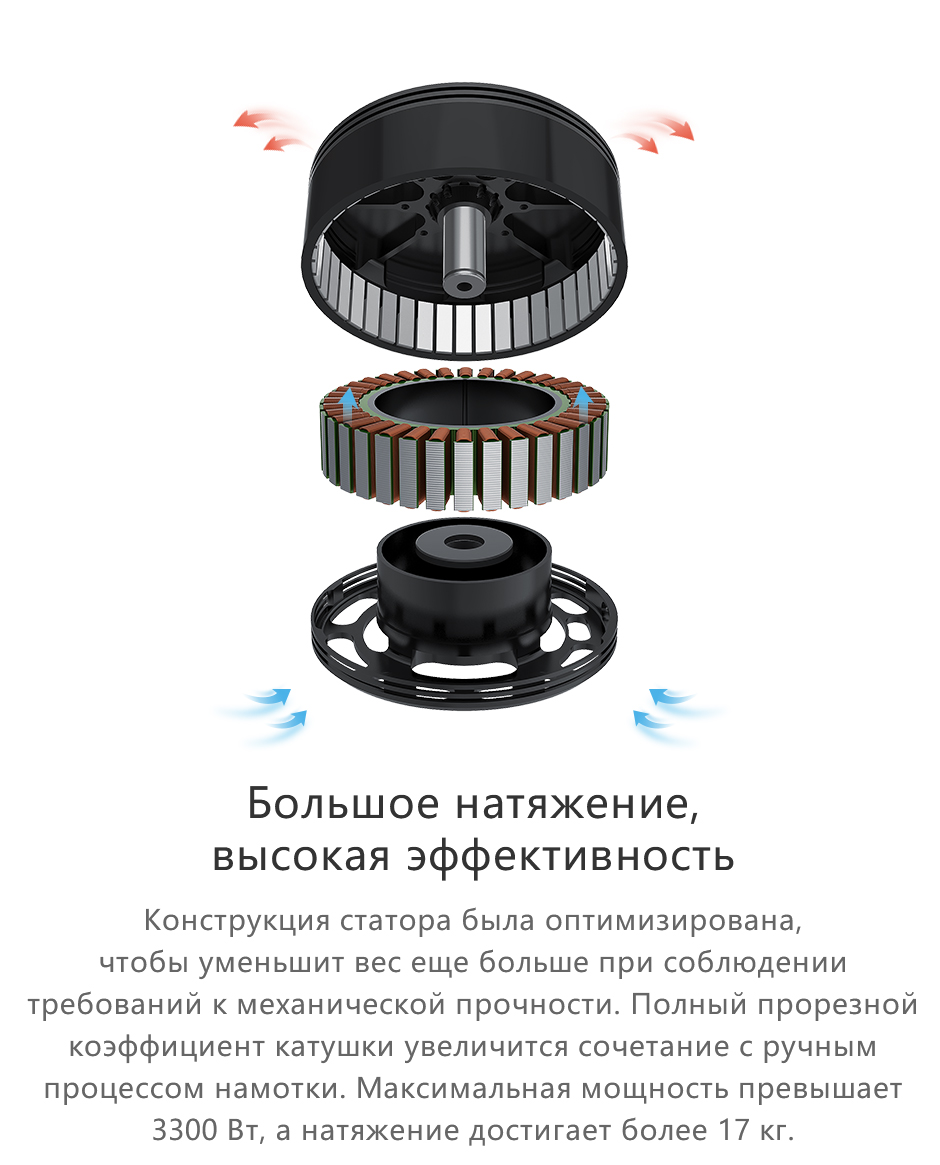 Большое натяжение, высокая эффективность

Конструкция статора была оптимизирована, чтобы уменьшит вес еще больше при соблюдении требований к механической прочности. Полный прорезной коэффициент катушки увеличится сочетание с ручным процессом намотки. Максимальная мощность превышает 3300 Вт, а натяжение достигает более 17 кг.